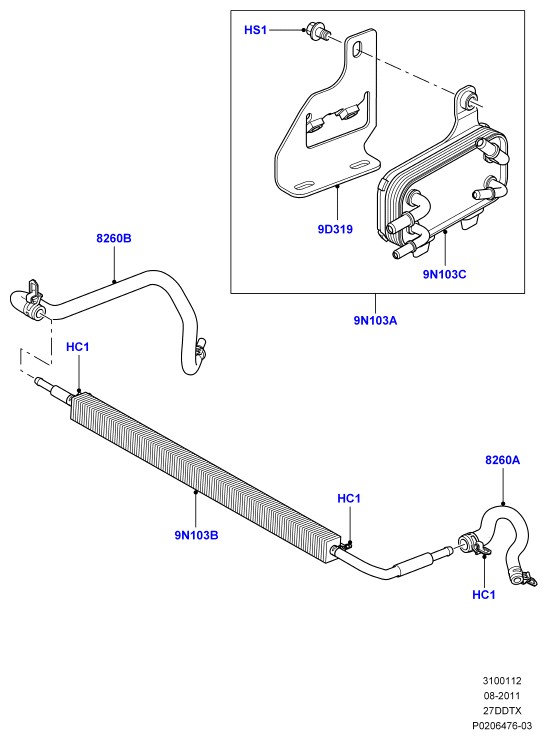 HS1

9D319

9N103C

9N103A

8260B

HC1

9N103B

HC1

8260A

HC1

3100112
08-2011
27DDTX
P0206476-03