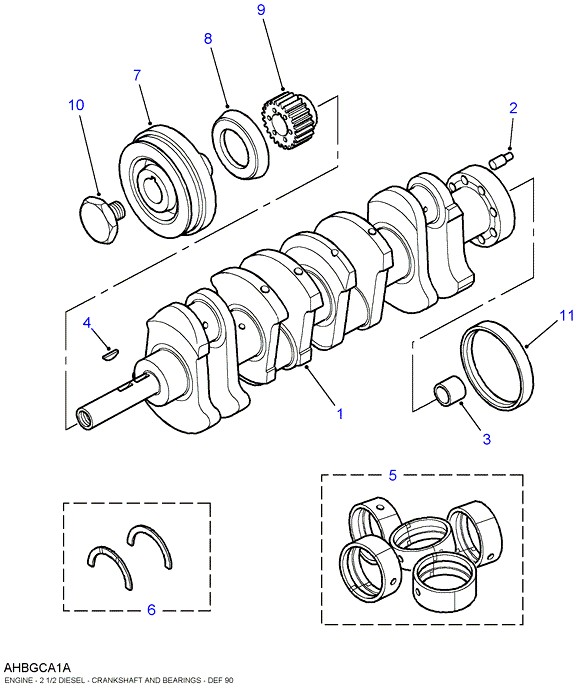 9
8
7
10
2
4
11
1
3
5
6
AHBGCA1A
ENGINE - 2 1/2 DIESEL - CRANKSHAFT AND BEARINGS - DEF 90