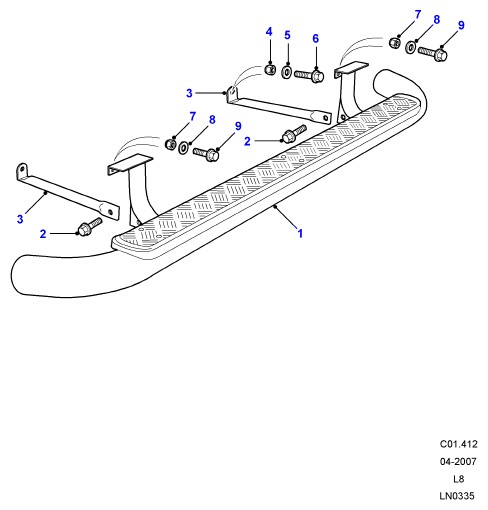 7
8
9
4
5
6
3
7
8
9
2
3
2
1

C01.412
04-2007
L8
LN0335