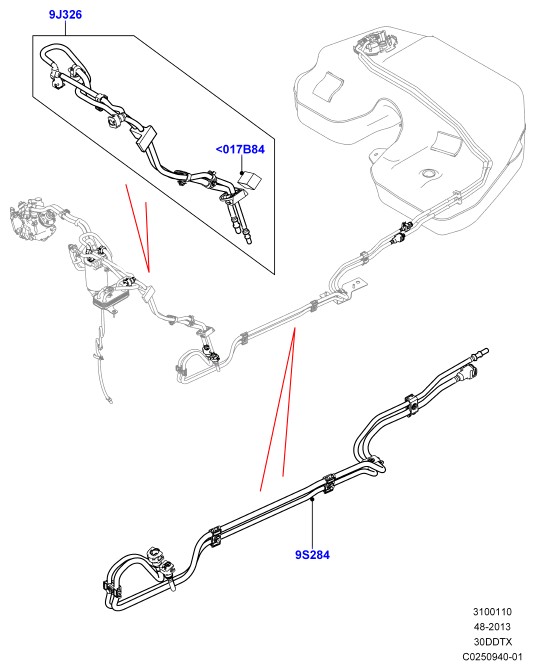 9J326

<017B84

9S284

3100110
48-2013
30DDTX
C0250940-01