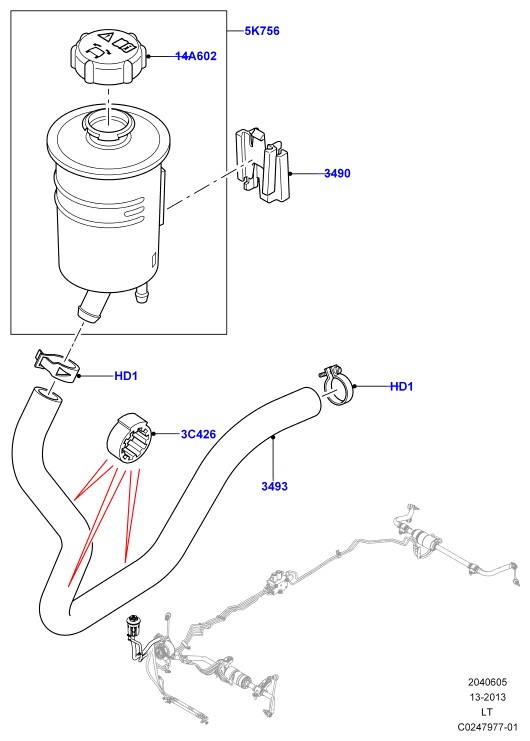 5K756
14A602
3490
HD1
HD1
3C426
3493
2040605
13-2013
LT
C0247977-01