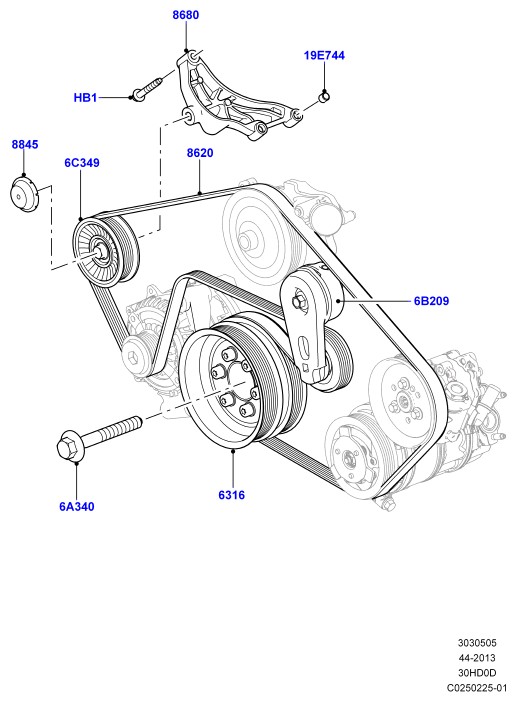 8680
19E744
HB1
8845
6C349
8620
6B209
6A340
6316
3030505
44-2013
30HD0D
C0250225-01