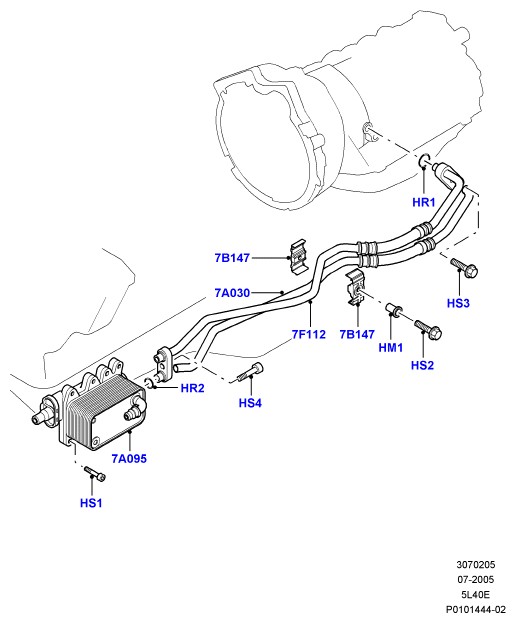 HR1
7B147
HS3
7A030
7F112
7B147
HM1
HS2
HR2
HS4
7A095
HS1

3070205
07-2005
5L40E
P0101444-02