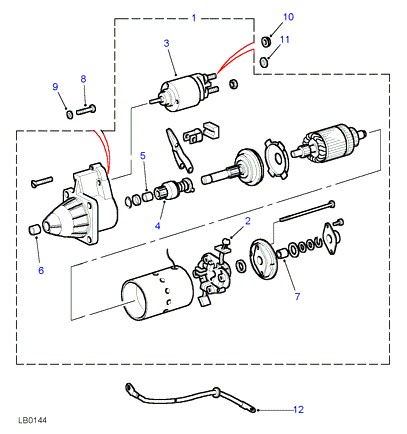 1
10
11
3
9
8
5
4
6
2
7
12
LB0144