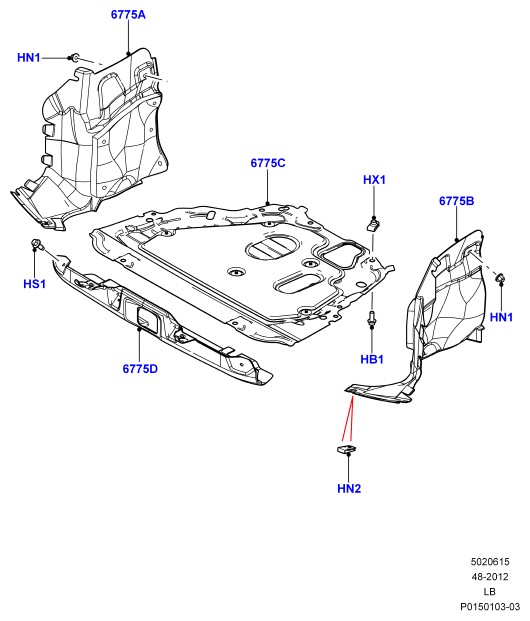 6775A

HN1

6775C

HX1

6775B

HS1

HN1

HB1

6775D

HN2

5020615
48-2012
LB
P0150103-03