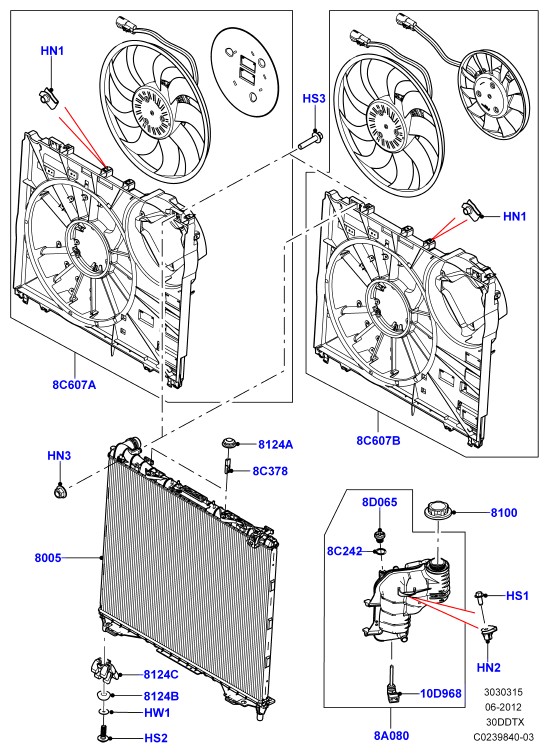 HN1
HS3
HN1
8C607A
8C607B
HN3
8124A
8C378
8005
8D065
8100
8C242
HS1
HN2
8124C
8124B
HW1
HS2
10D968
8A080
3030315
06-2012
30DDTX
C0239840-03