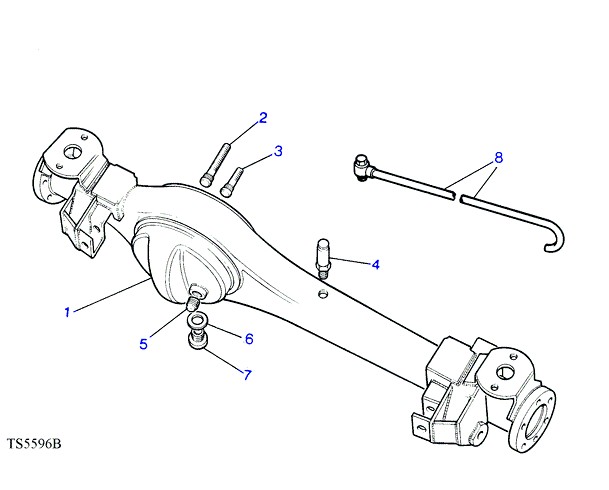 2
3
8
4
1
5
6
7
TS5596B