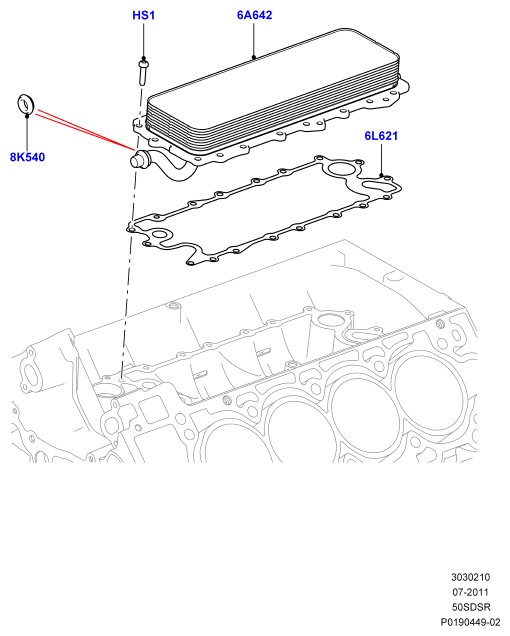 HS1
6A642
8K540
6L621

3030210
07-2011
50SDSR
P0190449-02