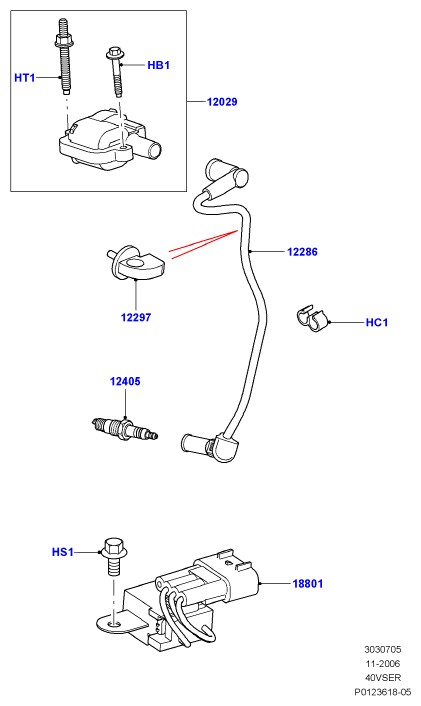 HT1
HB1
12029
12286
12297
HC1
12405
HS1
18801
3030705
11-2006
40VSER
P0123618-05