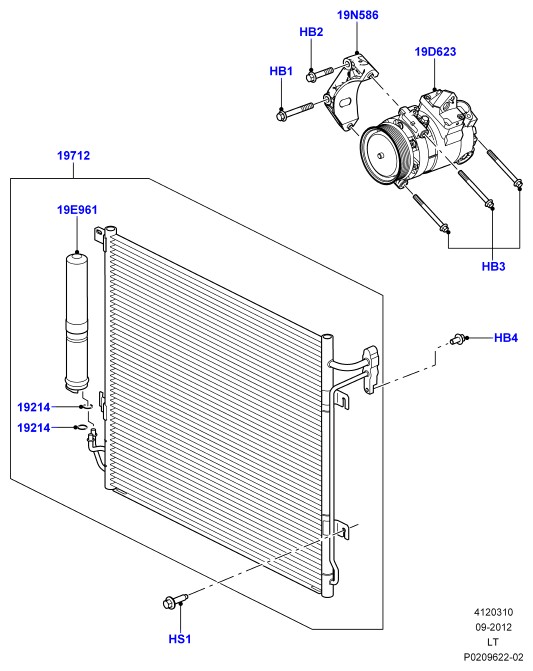 19N586
HB2
19D623
HB1
19712
19E961
HB3
HB4
19214
19214
HS1
4120310
09-2012
LT
P0209622-02