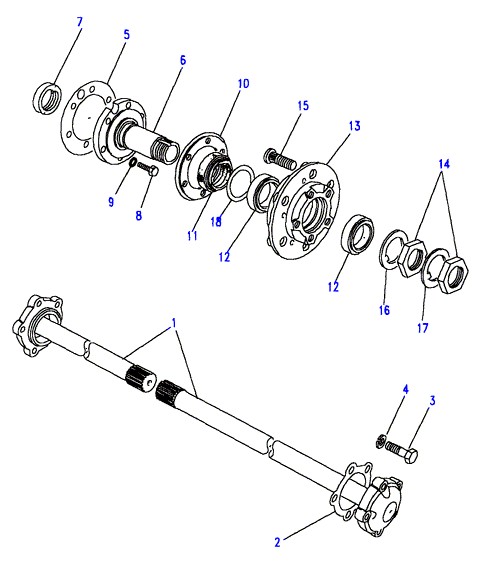 7
5
6
10
15
13
14
9
8
11
18
12
12
16
17
1
4
3
2