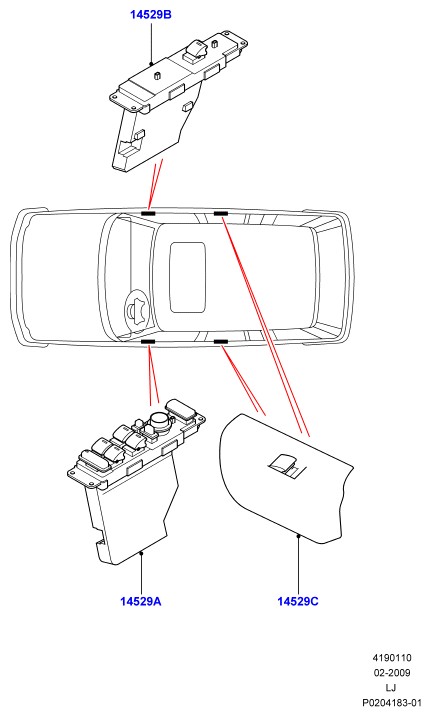 14529B

14529A

14529C

4190110
02-2009
LJ
P0204183-01