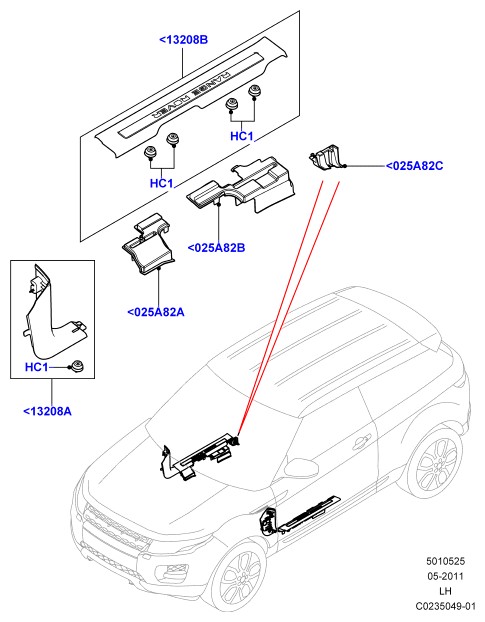 <13208B

RANGE ROVER

HC1

HC1

<025A82C

<025A82B

<025A82A

HC1

<13208A

5010525
05-2011
LH
C0235049-01