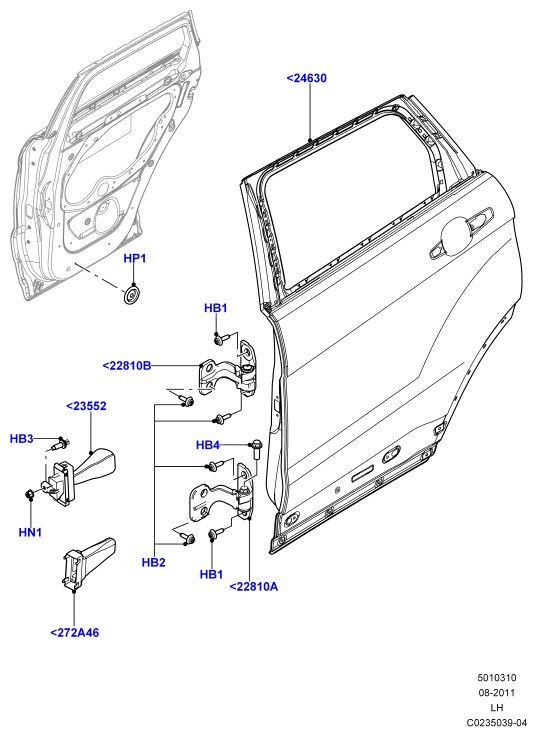 <24630

HP1

HB1

<22810B

<23552

HB3

HB4

HN1

HB2

HB1

<22810A

<272A46

5010310
08-2011
LH
C0235039-04