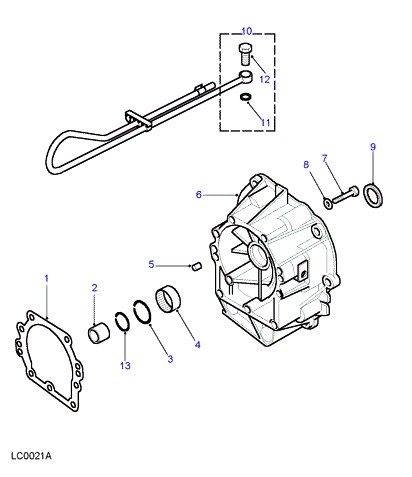 10
12
11
9
8
7
6
5
1
2
4
13
3
LC0021A