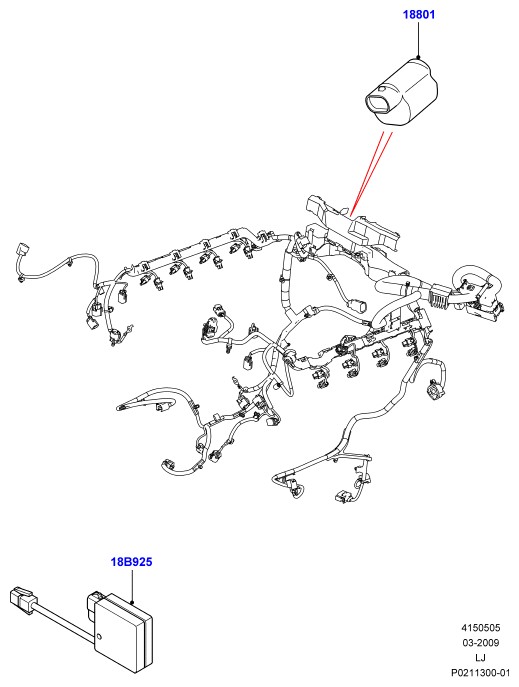 18801

18B925

4150505
03-2009
LJ
P0211300-01