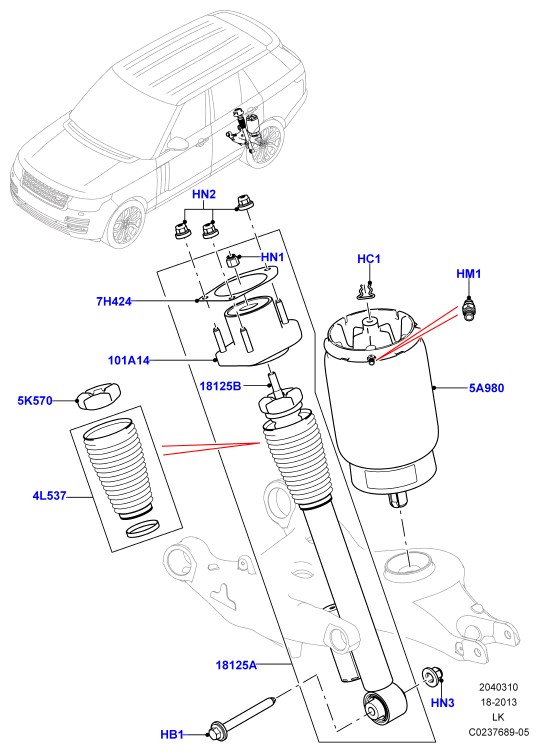 HN2
HN1
HC1
HM1
7H424
101A14
18125B
5A980
5K570
4L537
18125A
HN3
HB1
2040310
18-2013
LK
C0237689-05