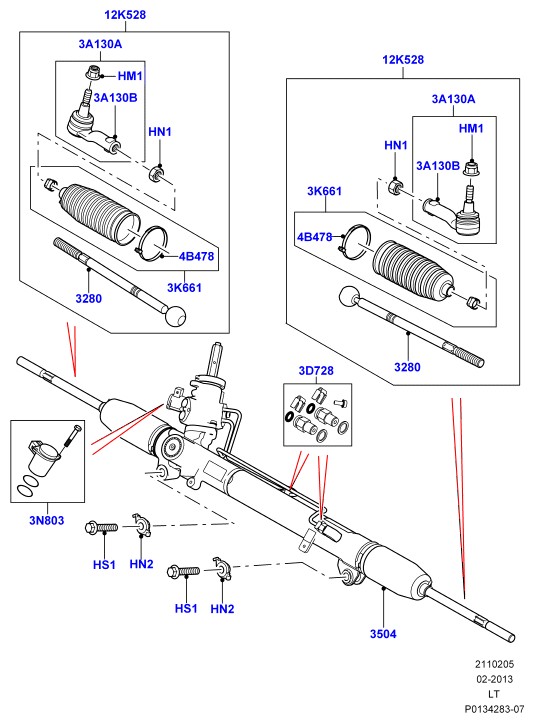 12K528
3A130A
HM1
3A130B
HN1
4B478
3K661
3280

12K528
3A130A
HM1
HN1
3A130B
3K661
4B478
3280

3D728

3N803
HS1
HN2
HS1
HN2
3504

2110205
02-2013
LT
P0134283-07