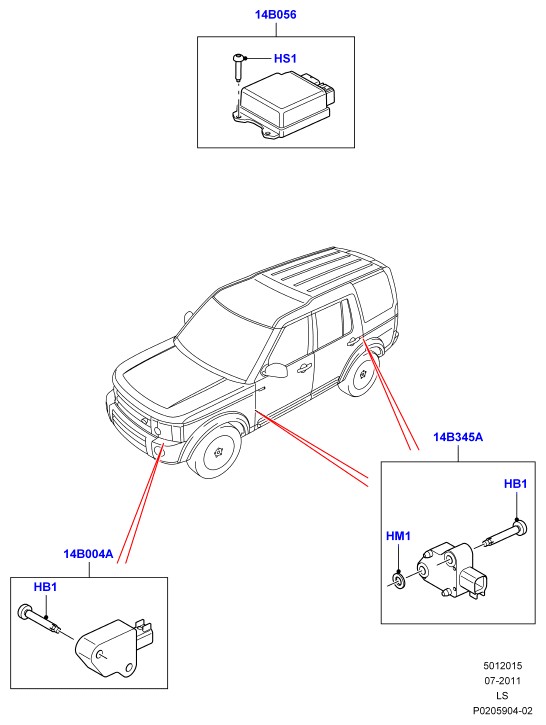 14B056

HS1

14B345A

HB1

HM1

14B004A

HB1

5012015
07-2011
LS
P0205904-02