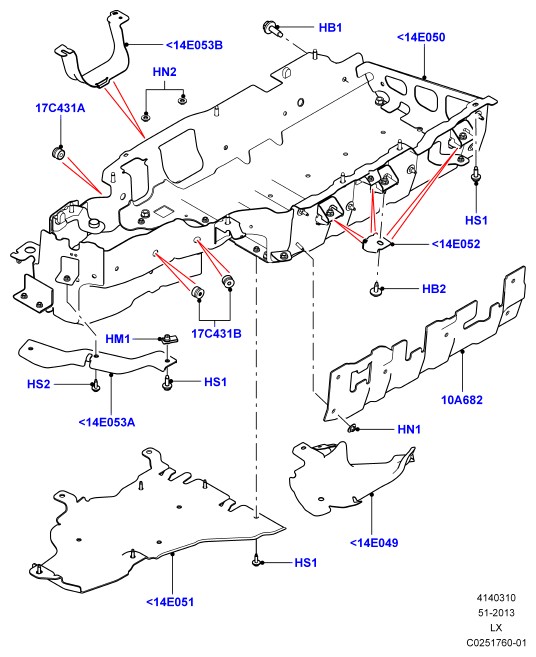 HB1
<14E050
<14E053B
HN2
17C431A
HS1
<14E052
HB2
17C431B
HM1
HS2
HS1
<14E053A
10A682
HN1
<14E049
HS1
<14E051
4140310
51-2013
LX
C0251760-01