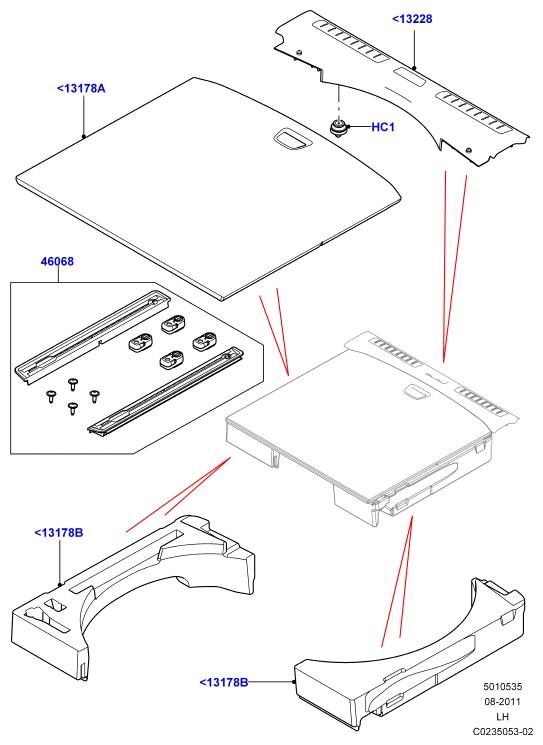 <13228

<13178A

HC1

46068

<13178B

<13178B

5010535
08-2011
LH
C0235053-02