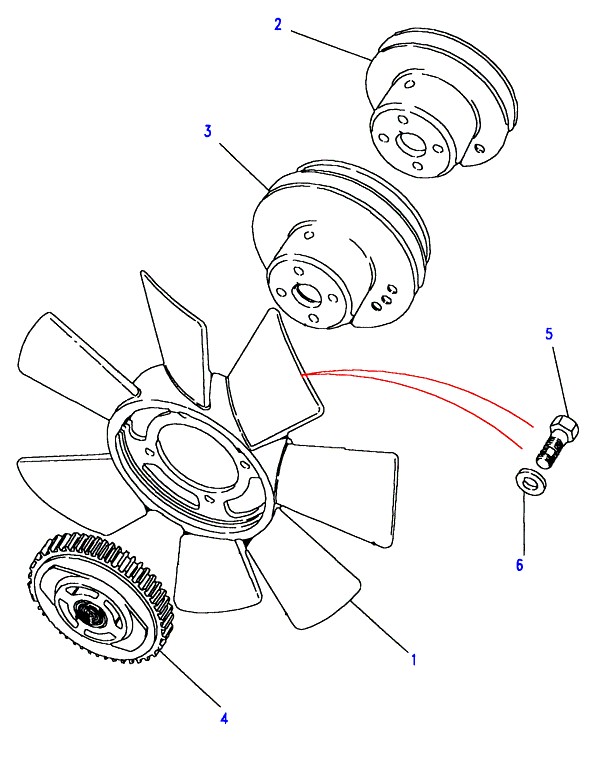 2
3
5
6
1
4