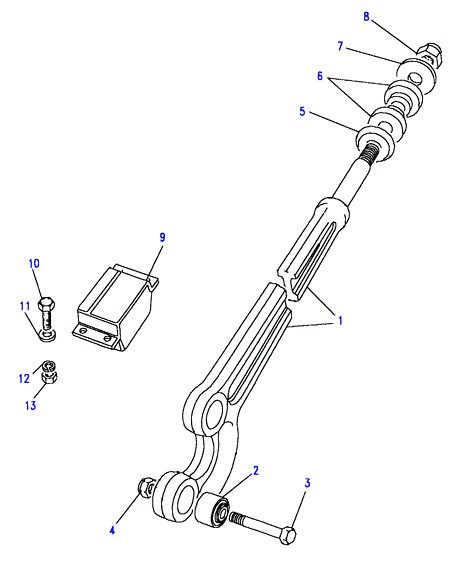 8
7
6
5
9
10
11
1
12
13
2
3
4