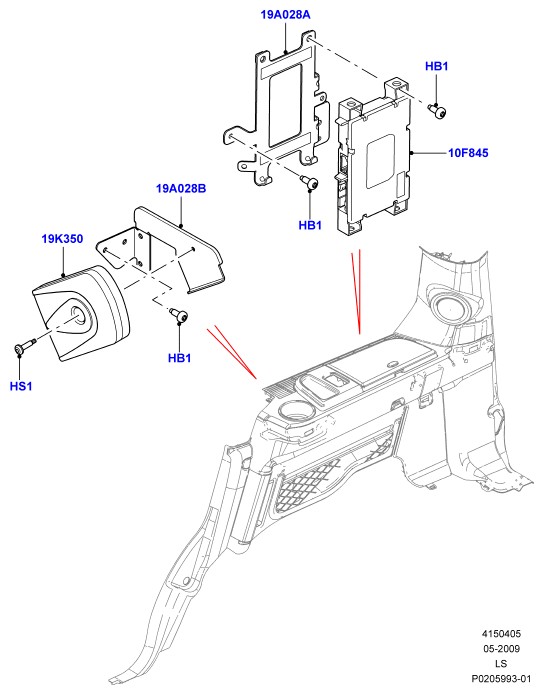 19A028A
HB1
10F845
19A028B
HB1
19K350
HB1
HS1

4150405
05-2009
LS
P0205993-01