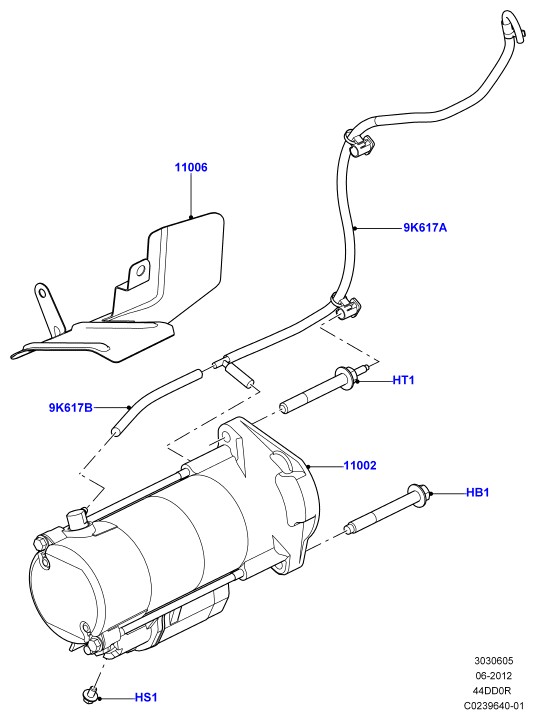 11006

9K617A

HT1

9K617B

11002

HB1

HS1

3030605
06-2012
44DD0R
C0239640-01