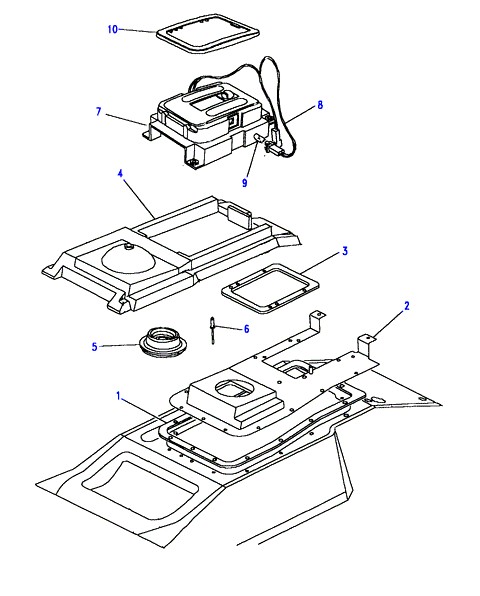 10
7
8
9
4
3
2
6
5
1