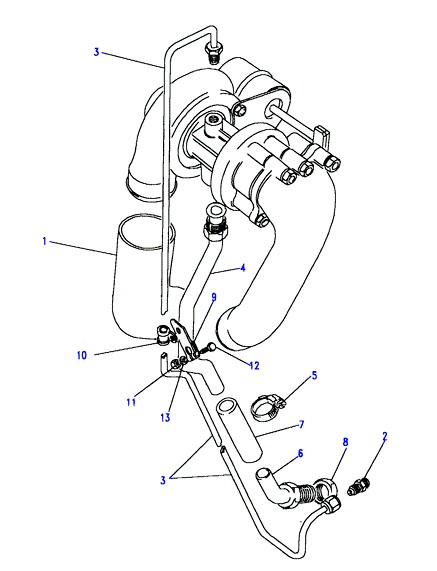 3
1
4
9
10
12
11
13
5
7
8
2
6
3