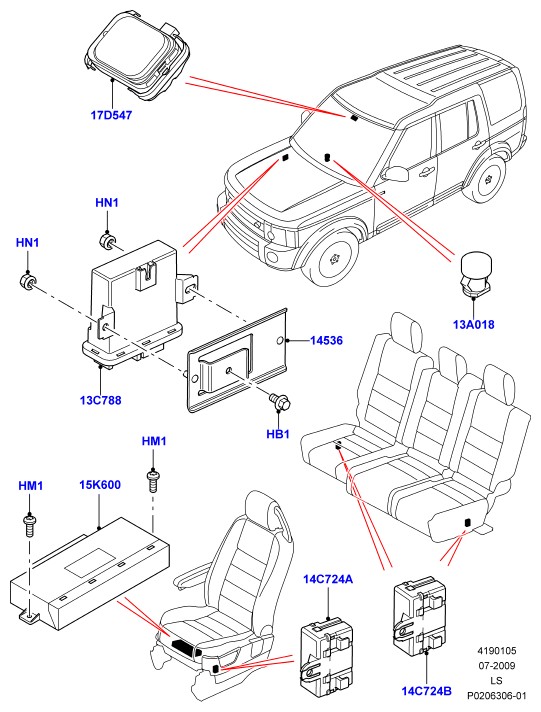 17D547

HN1

HN1

13A018

14536

13C788

HB1

HM1

HM1

15K600

14C724A

14C724B

4190105
07-2009
LS
P0206306-01