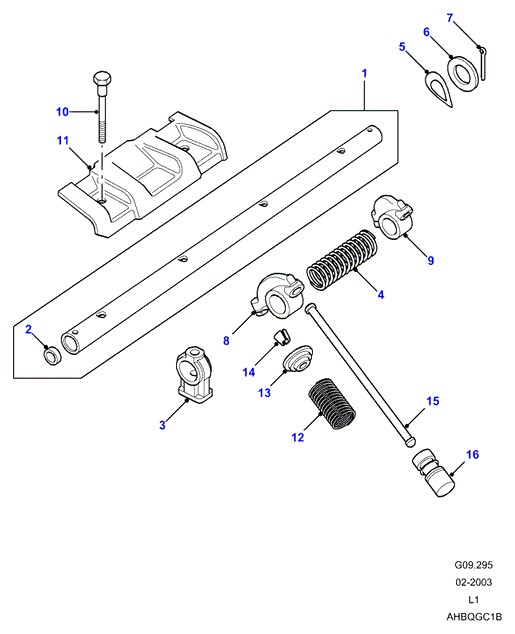 7
6
5
1
10
11
9
4
2
8
14
13
3
15
12
16
G09.295
02-2003
L1
AHBQGC1B