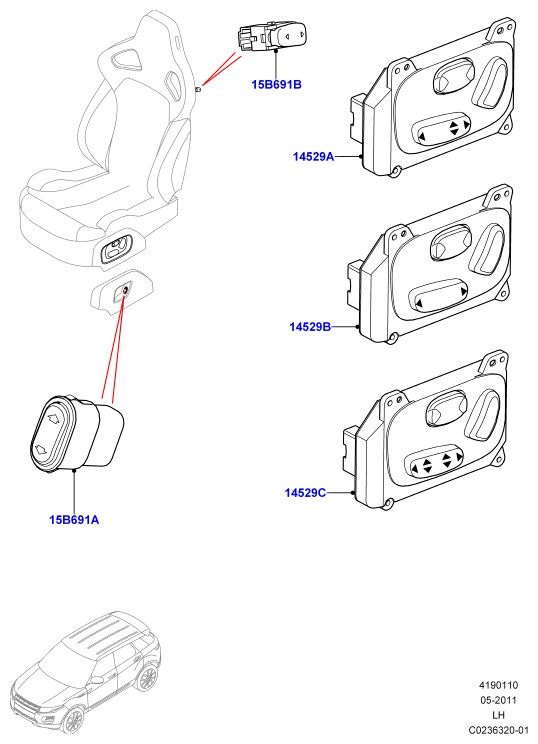 15B691B

14529A

14529B

14529C

15B691A

4190110
05-2011
LH
C0236320-01