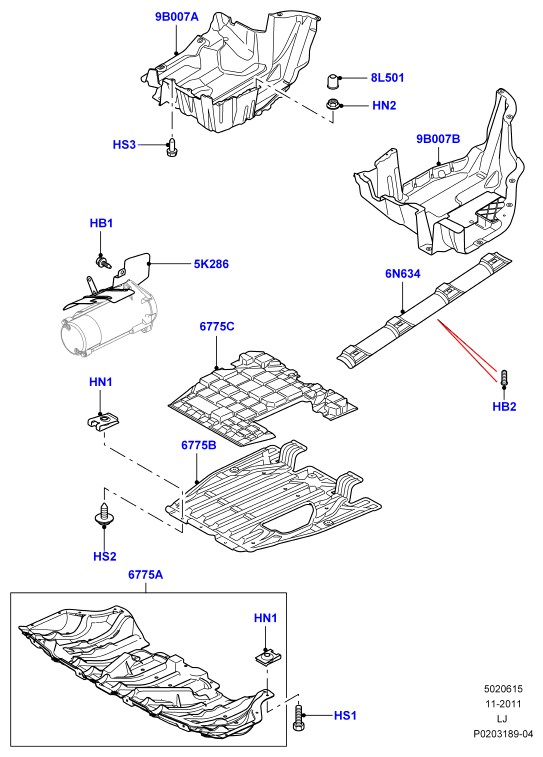 9B007A
8L501
HN2
HS3
9B007B
HB1
5K286
6N634
6775C
HN1
HB2
6775B
HS2
6775A
HN1
HS1
5020615
11-2011
LJ
P0203189-04