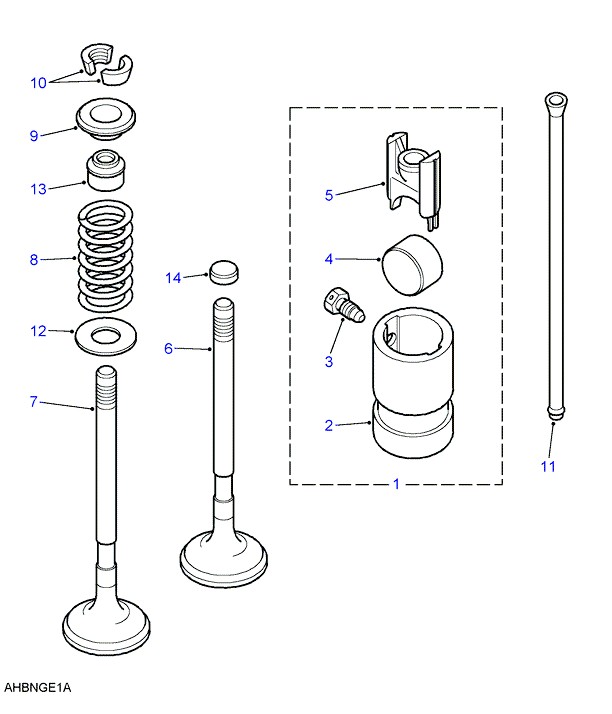 10
9
13
8
12
7
14
6
5
4
3
2
1
11
AHBNGE1A