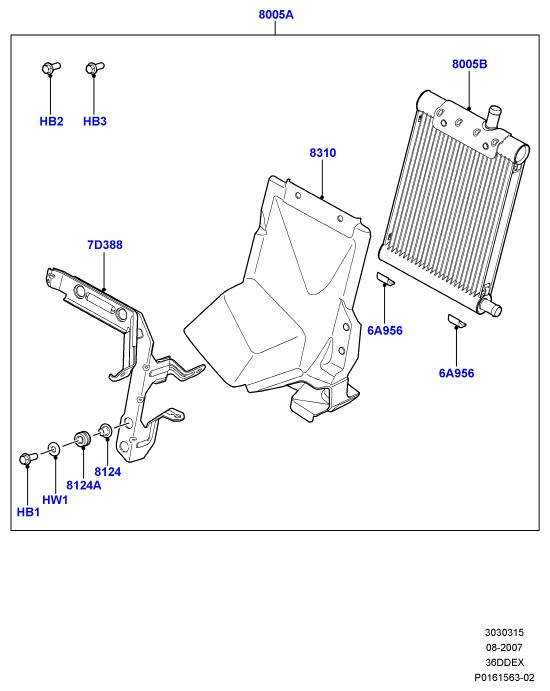 8005A

HB2 HB3

8005B

8310

7D388

6A956

6A956

8124

8124A

HW1

HB1

3030315
08-2007
36DDEX
P0161563-02