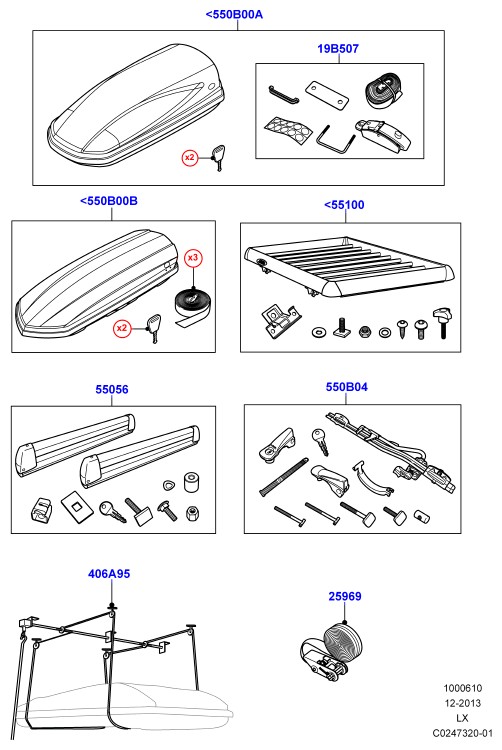 <550B00A

19B507

x2

<550B00B

x3

x2

<55100

55056

550B04

406A95

25969

1000610
12-2013
LX
C0247320-01