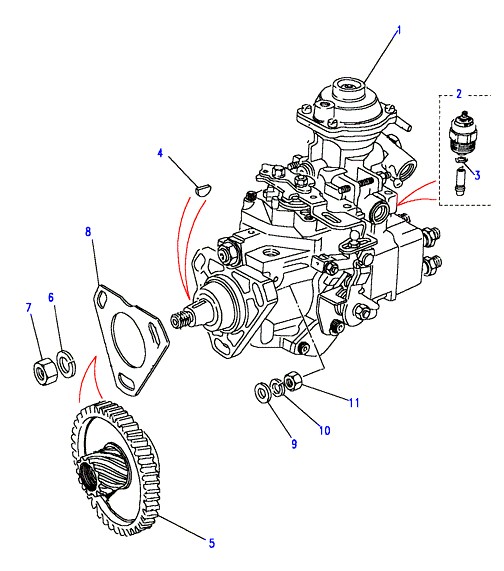 1
2
3
4
8
7
6
11
10
9
5