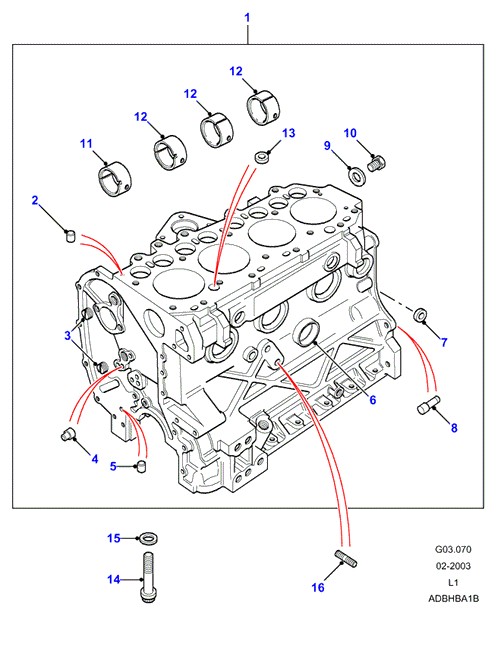 1
12
12
12
11
13
10
9
2
3
7
6
8
4
5
15
14
16
G03.070
02-2003
L1
ADBHBA1B