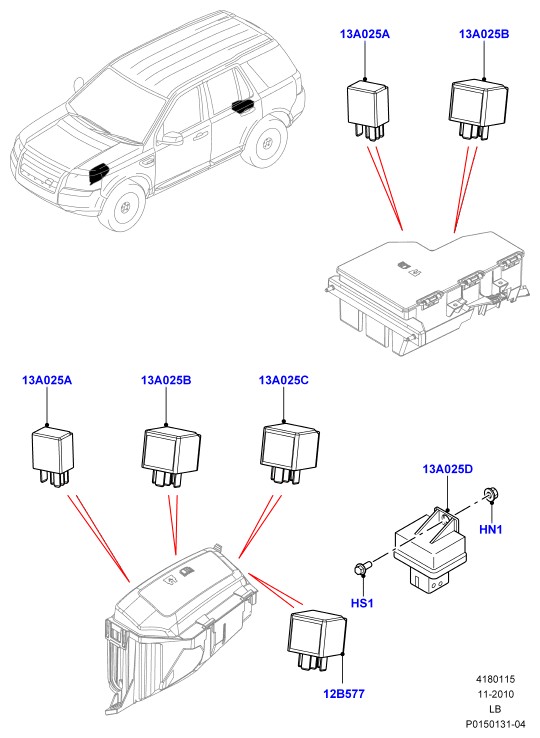 13A025A
13A025B

13A025A
13A025B
13A025C

13A025D
HN1
HS1
12B577

4180115
11-2010
LB
P0150131-04