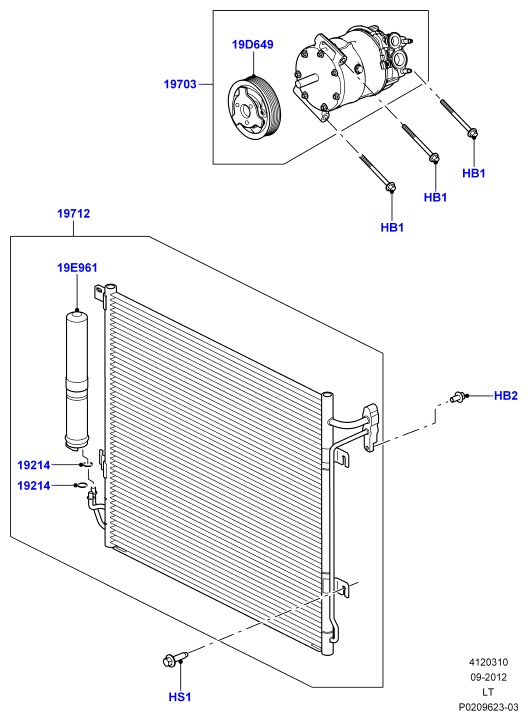 19D649
19703
HB1
HB1
HB1
19712
19E961
HB2
19214
19214
HS1
4120310
09-2012
LT
P0209623-03