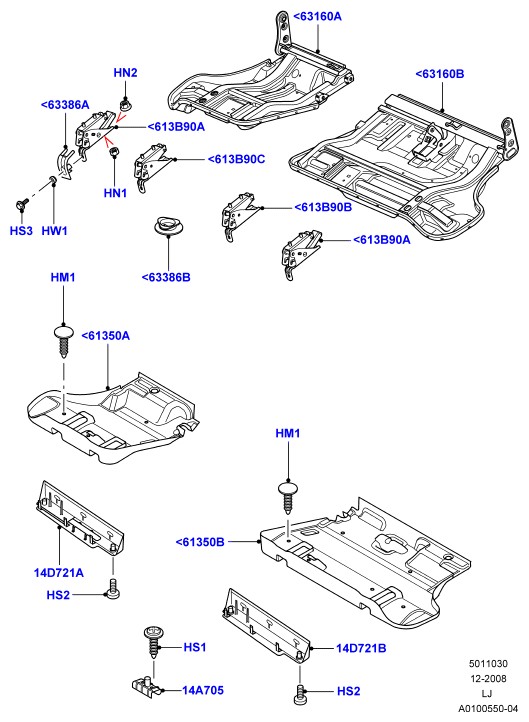 <63160A
<63160B
HN2
<63386A
<613B90A
<613B90C
HN1
HS3
HW1
<613B90B
<613B90A
<63386B
HM1
<61350A
HM1
<61350B
14D721A
HS2
HS1
14A705
14D721B
HS2
5011030
12-2008
LJ
A0100550-04