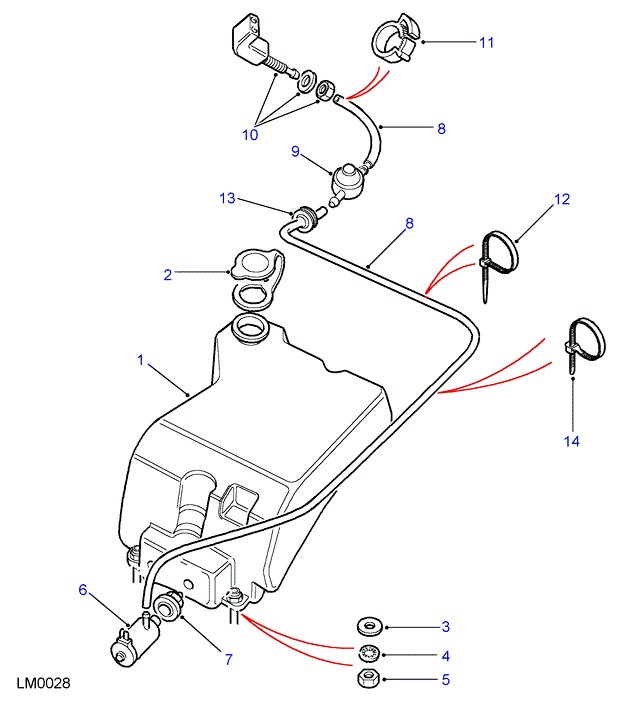 11
10
8
9
13
12
8
2
1
14
6
7
3
4
5
LM0028