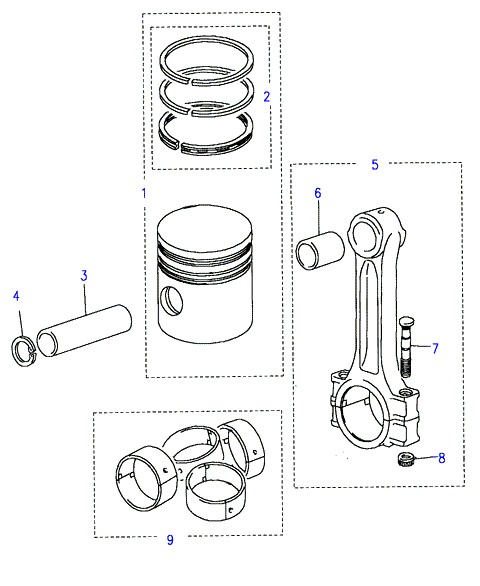 2
5
1
6
3
4
7
8
9