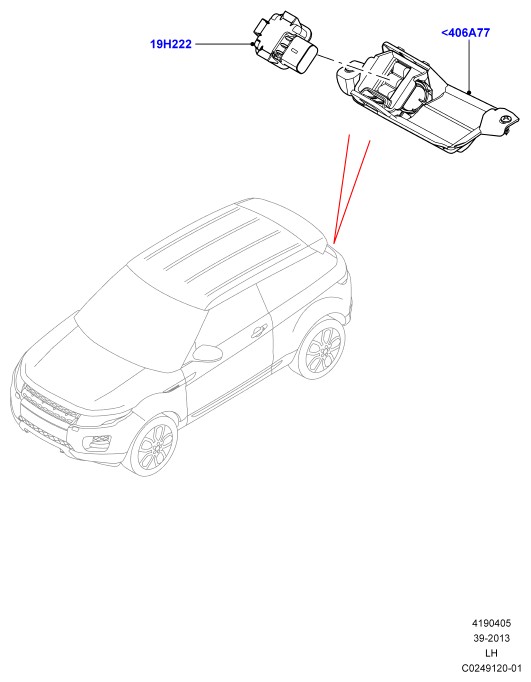 19H222

<406A77

4190405
39-2013
LH
C0249120-01