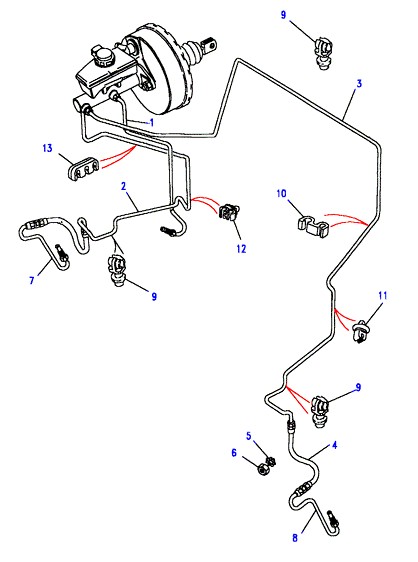 9
3
1
13
2
10
12
7
9
11
9
5
6
4
8