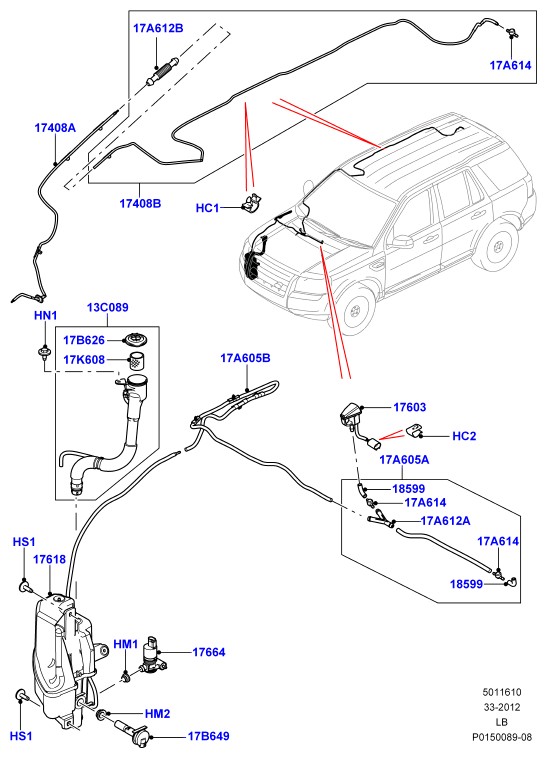 17A612B

17A614

17408A

17408B

HC1

13C089

HN1

17B626

17K608

17A605B

17603

HC2

17A605A

18599

17A614

17A612A

17A614

18599

HS1

17618

HM1

17664

HM2

HS1

17B649

5011610
33-2012
LB
P0150089-08