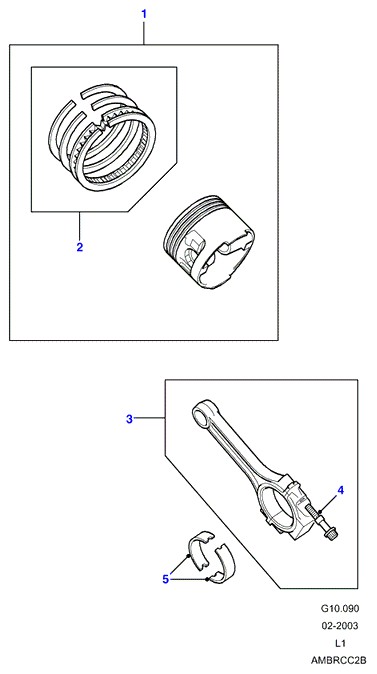 1

2

3

4

5

G10.090
02-2003
L1
AMBRCC2B