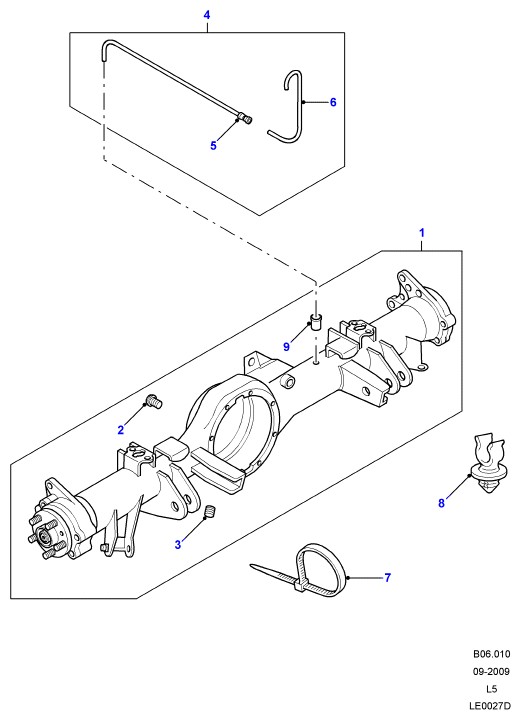 4

6

5

1

9

2

8

3

7

B06.010
09-2009
L5
LE0027D